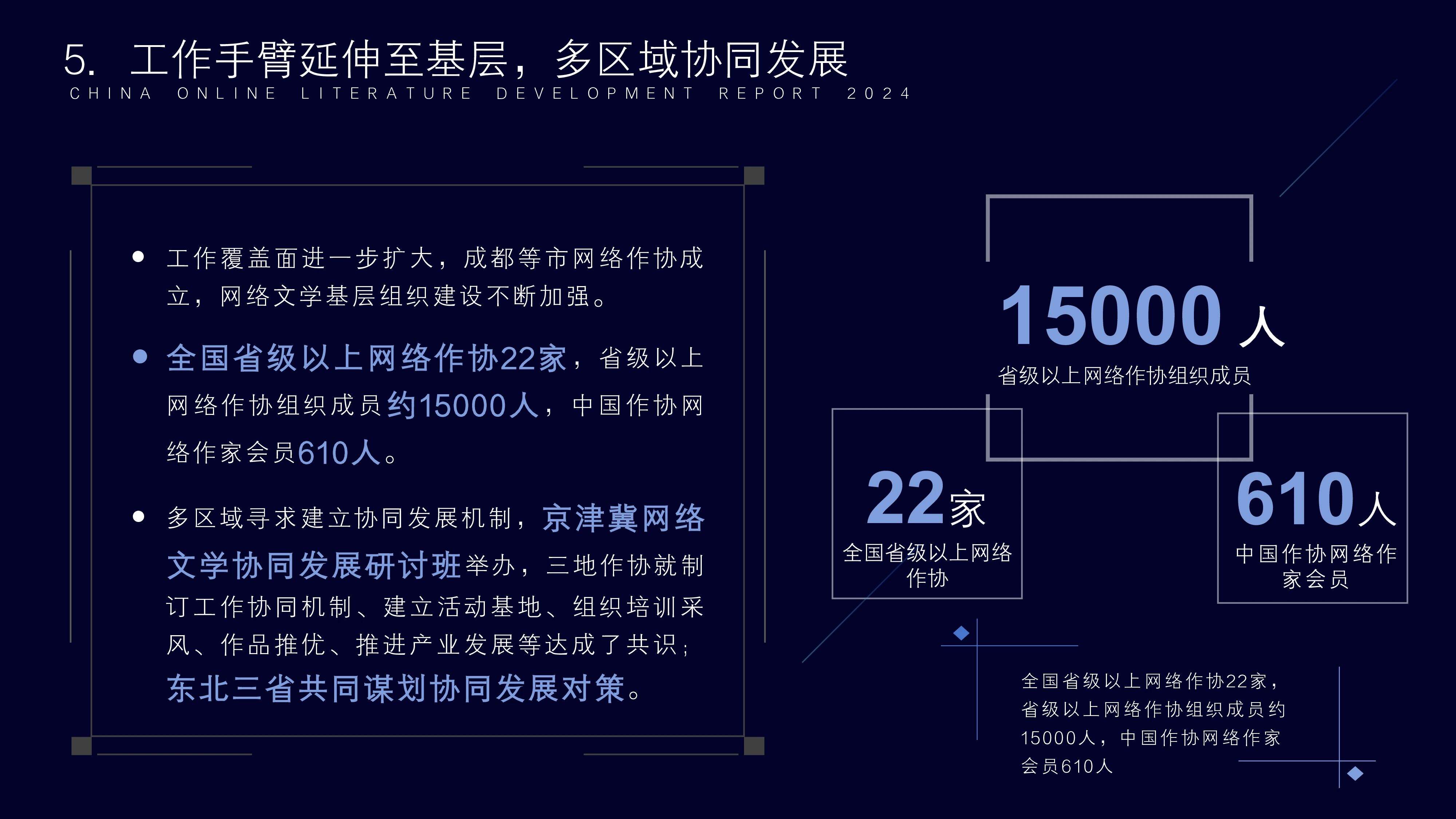 5. 工作手臂延伸至基层，多区域协同发展
CHINA ONLINE LITERATURE DEVELOPMENT REPORT 2024

• 工作覆盖面进一步扩大，成都等市网络作协成立，网络文学基层组织建设不断加强。

• 全国省级以上网络作协22家，省级以上网络作协组织成员约15000人，中国作协网络作家会员610人。

• 多区域寻求建立协同发展机制，京津冀网络文学协同发展研讨班举办，三地作协就制订工作协同机制、建立活动基地、组织培训采风、作品推优、推进产业发展等达成了共识；东北三省共同谋划协同发展对策。

15000人
省级以上网络作协组织成员

22家
全国省级以上网络作协

610人
中国作协网络作家会员

全国省级以上网络作协22家，省级以上网络作协组织成员约15000人，中国作协网络作家会员610人